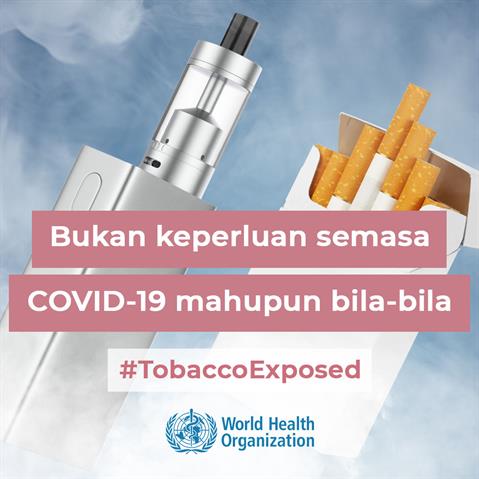 Bukan keperluan semasa
COVID-19 mahupun bila-bila

#TobaccoExposed

World Health Organization