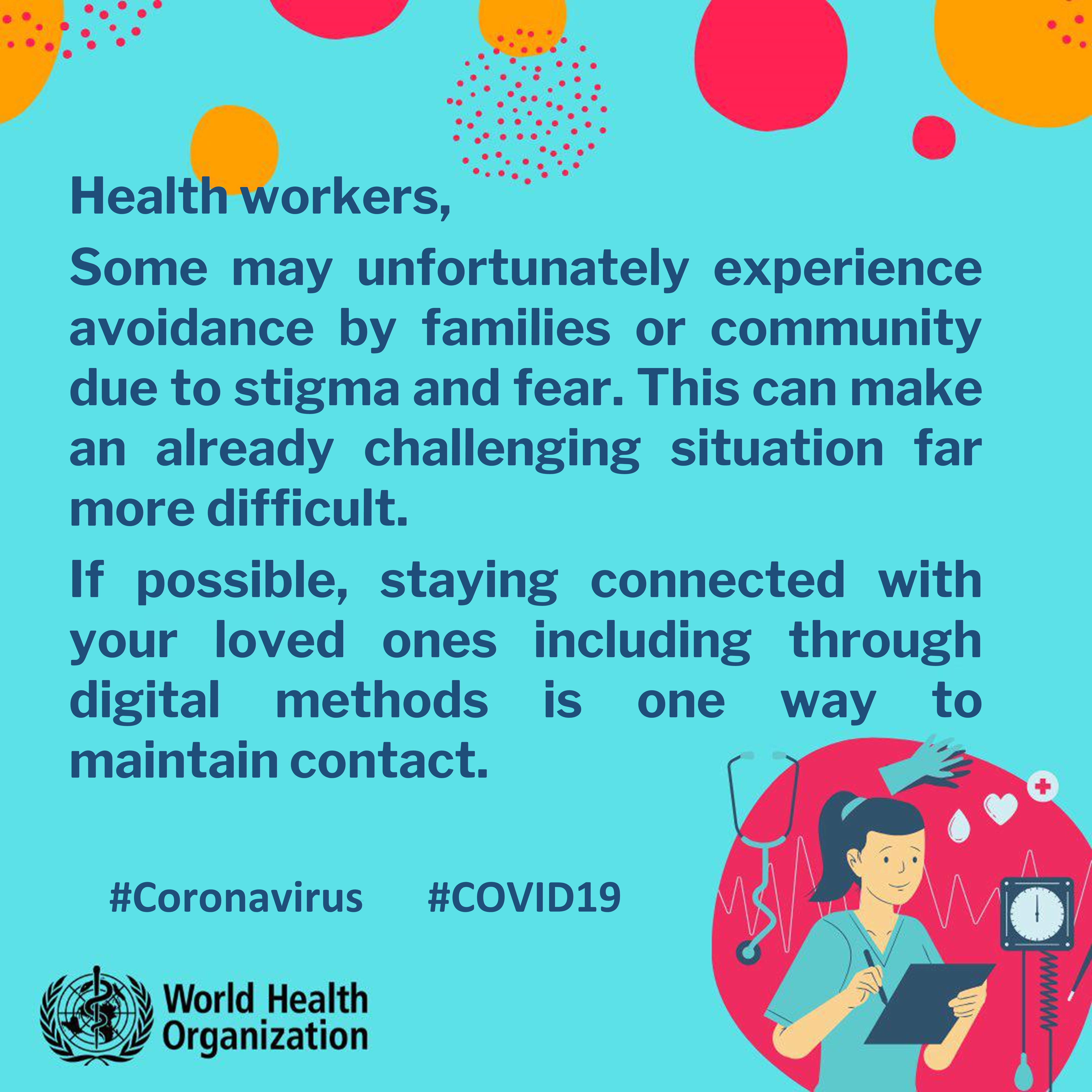 Health workers,

Some may unfortunately experience avoidance by families or community due to stigma and fear. This can make an already challenging situation far more difficult.

If possible, staying connected with your loved ones including through digital methods is one way to maintain contact.

#Coronavirus #COVID19

World Health Organization