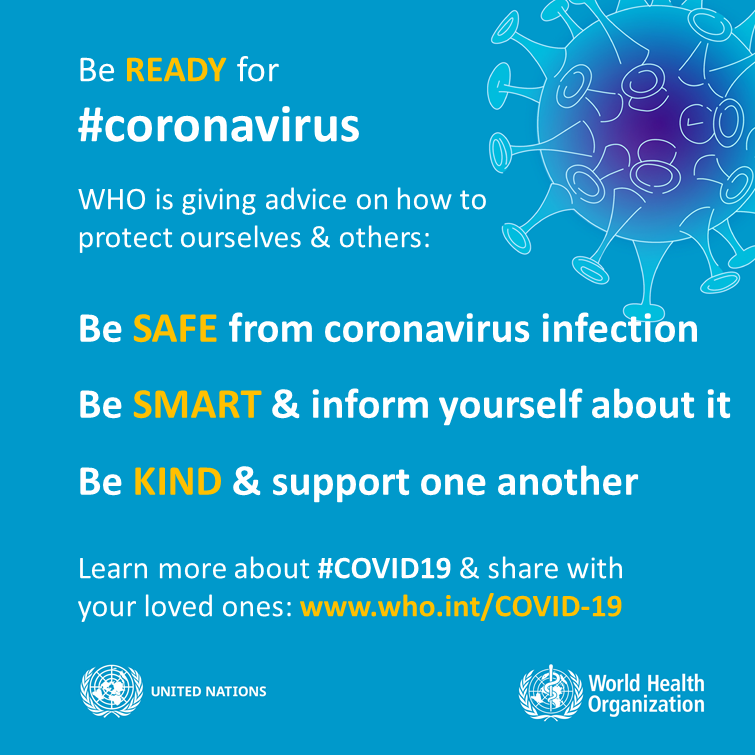 Be READY for
#coronavirus

WHO is giving advice on how to protect ourselves & others:

Be SAFE from coronavirus infection

Be SMART & inform yourself about it

Be KIND & support one another

Learn more about #COVID19 & share with your loved ones: www.who.int/COVID-19

UNITED NATIONS

World Health Organization